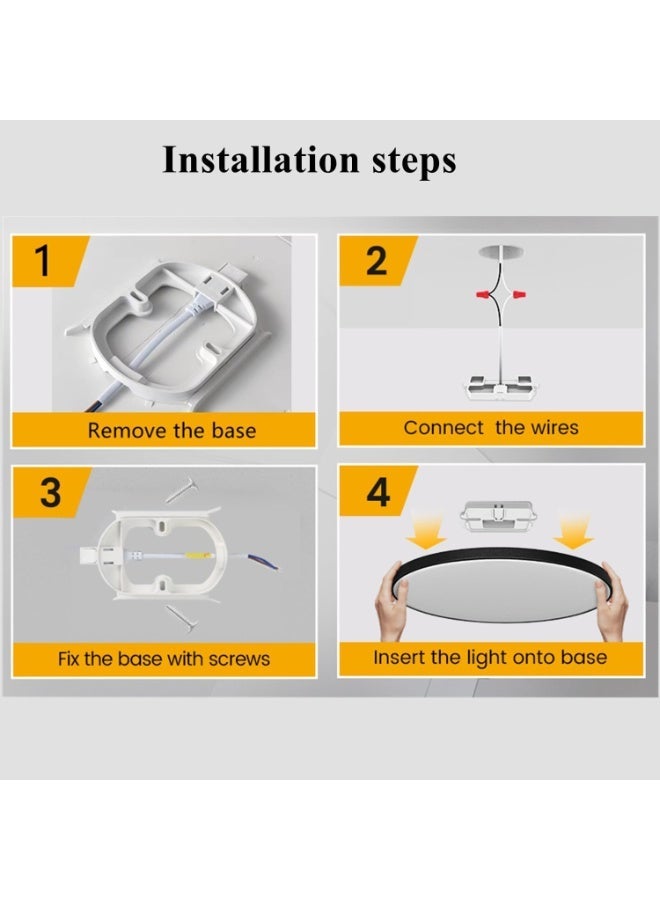 Installation steps

1

Remove the base

2

Connect the wires

3

Fix the base with screws

4

Insert the light onto base